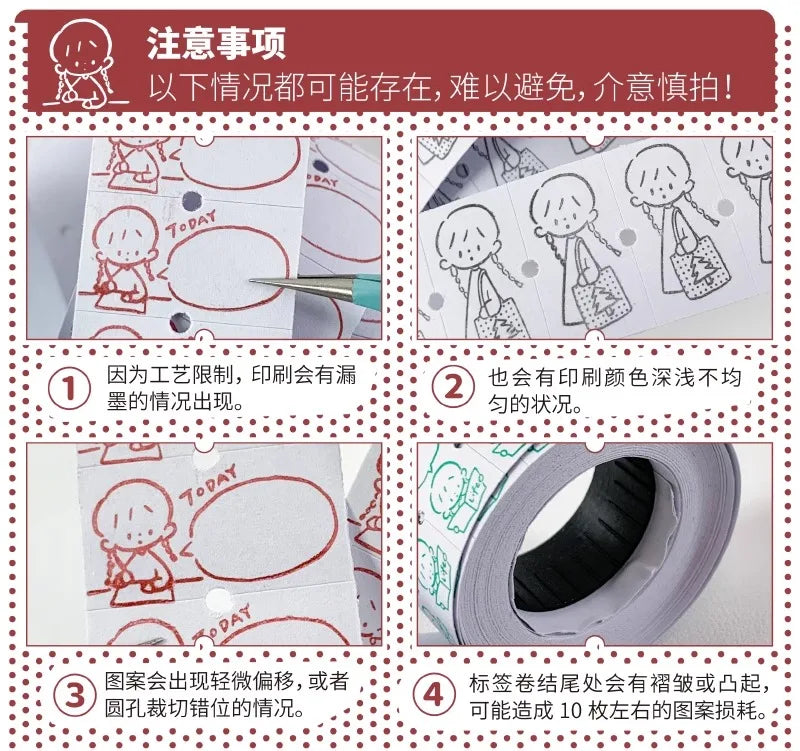 注意事项
以下情况都可能存在，难以避免，介意慎拍！

TODAY

TODAY

①
因为工艺限制，印刷会有漏墨的情况出现。

②
也会有印刷颜色深浅不均匀的状况。

TODAY

TODAY

③
图案会出现轻微偏移，或者圆孔裁切错位的情况。

④
标签卷结尾处会有褶皱或凸起，可能造成 10 枚左右的图案损耗。